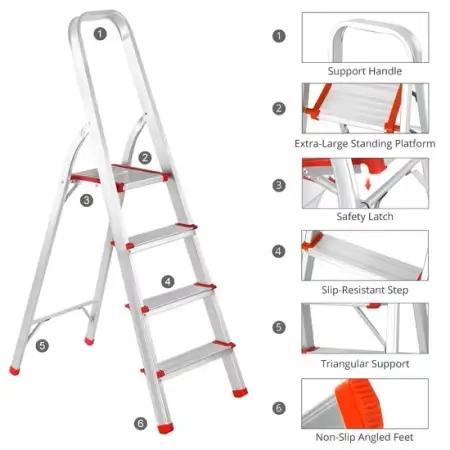 1
2
3
4
5
6

1 Support Handle
2 Extra-Large Standing Platform
3 Safety Latch
4 Slip-Resistant Step
5 Triangular Support
6 Non-Slip Angled Feet